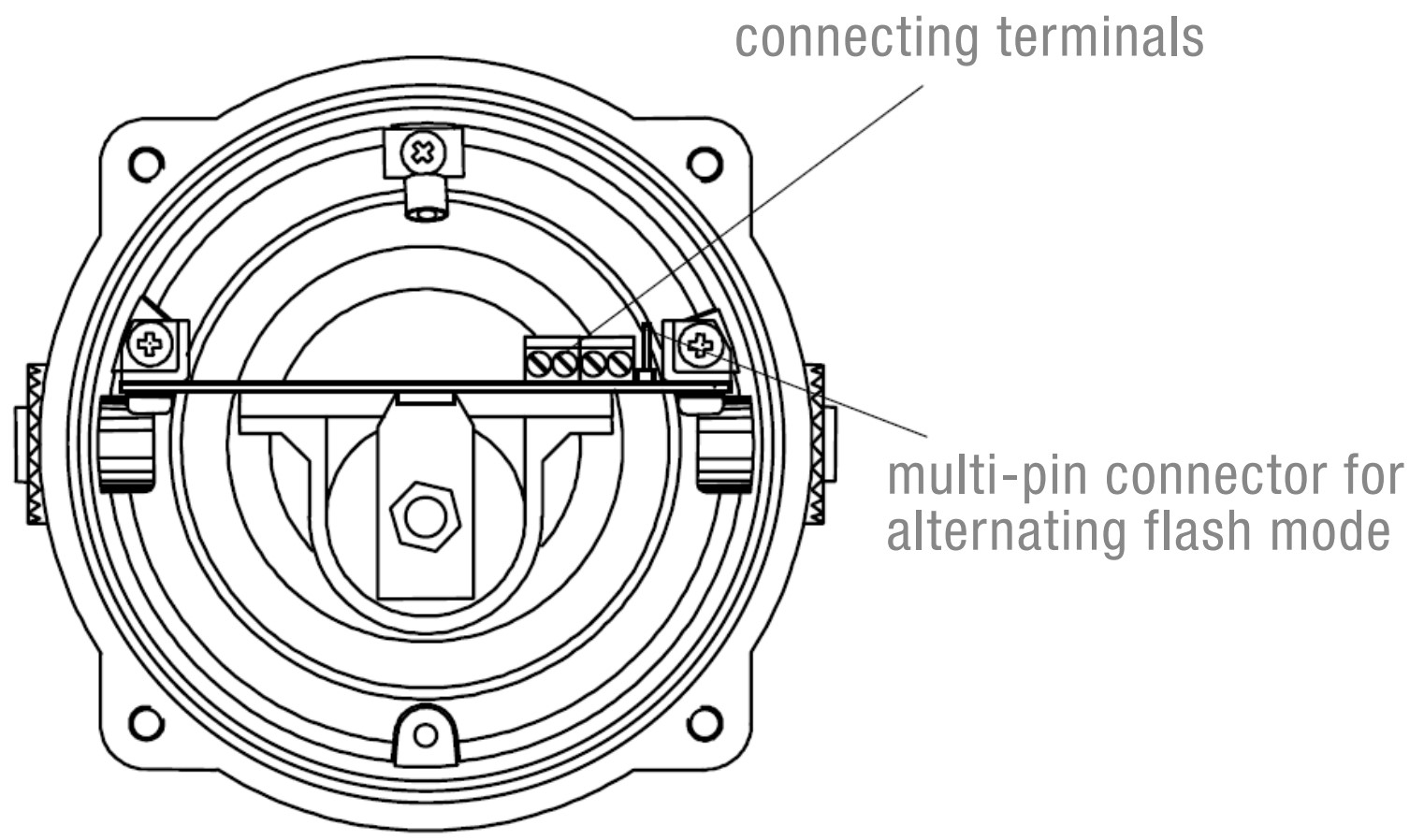 connecting terminals

multi-pin connector for alternating flash mode