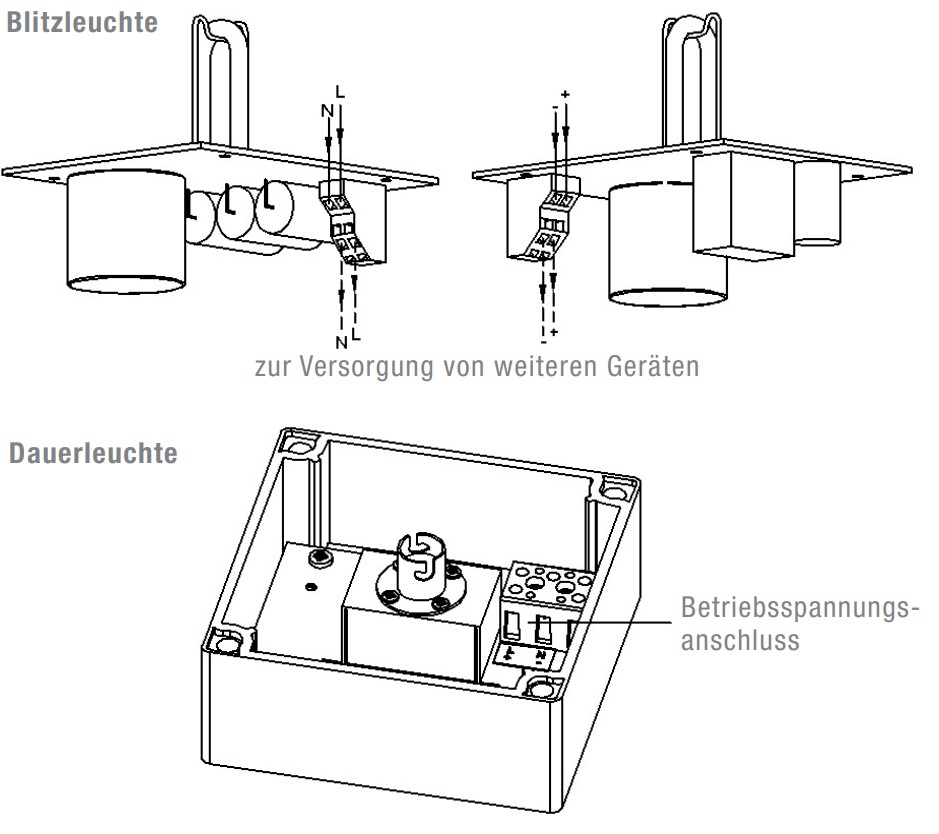 Blitzleuchte

N L

N L

- +

- +

zur Versorgung von weiteren Geräten

Dauerleuchte

Betriebsspannungsanschluss