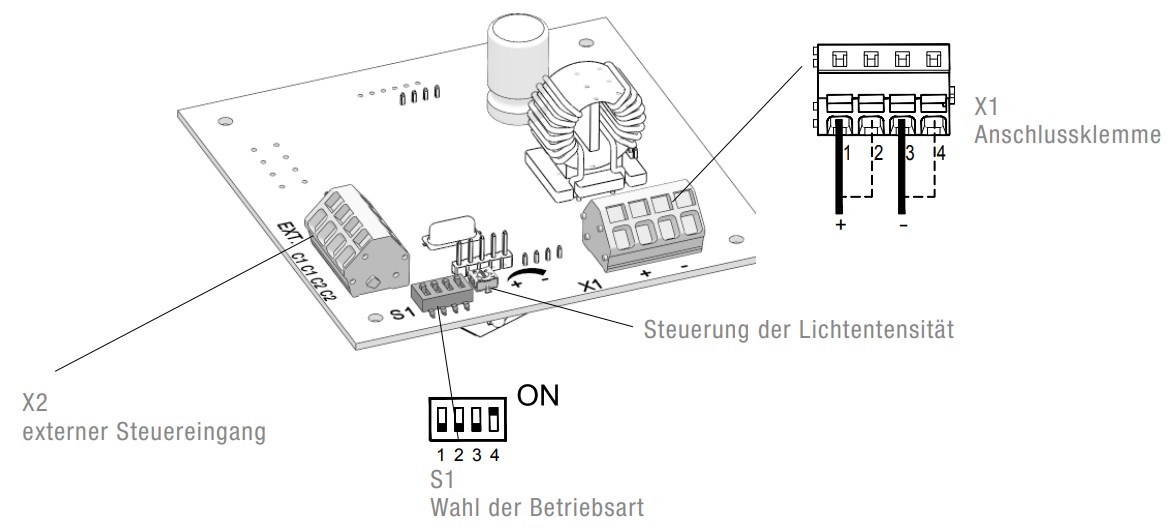 X1
Anschlussklemme

1 2 3 4

+ -

EXT.
C1 C1 C2 C2

S1

+ -

X1 + -

Steuerung der Lichtentensität

X2
externer Steuereingang

ON

1 2 3 4
S1
Wahl der Betriebsart